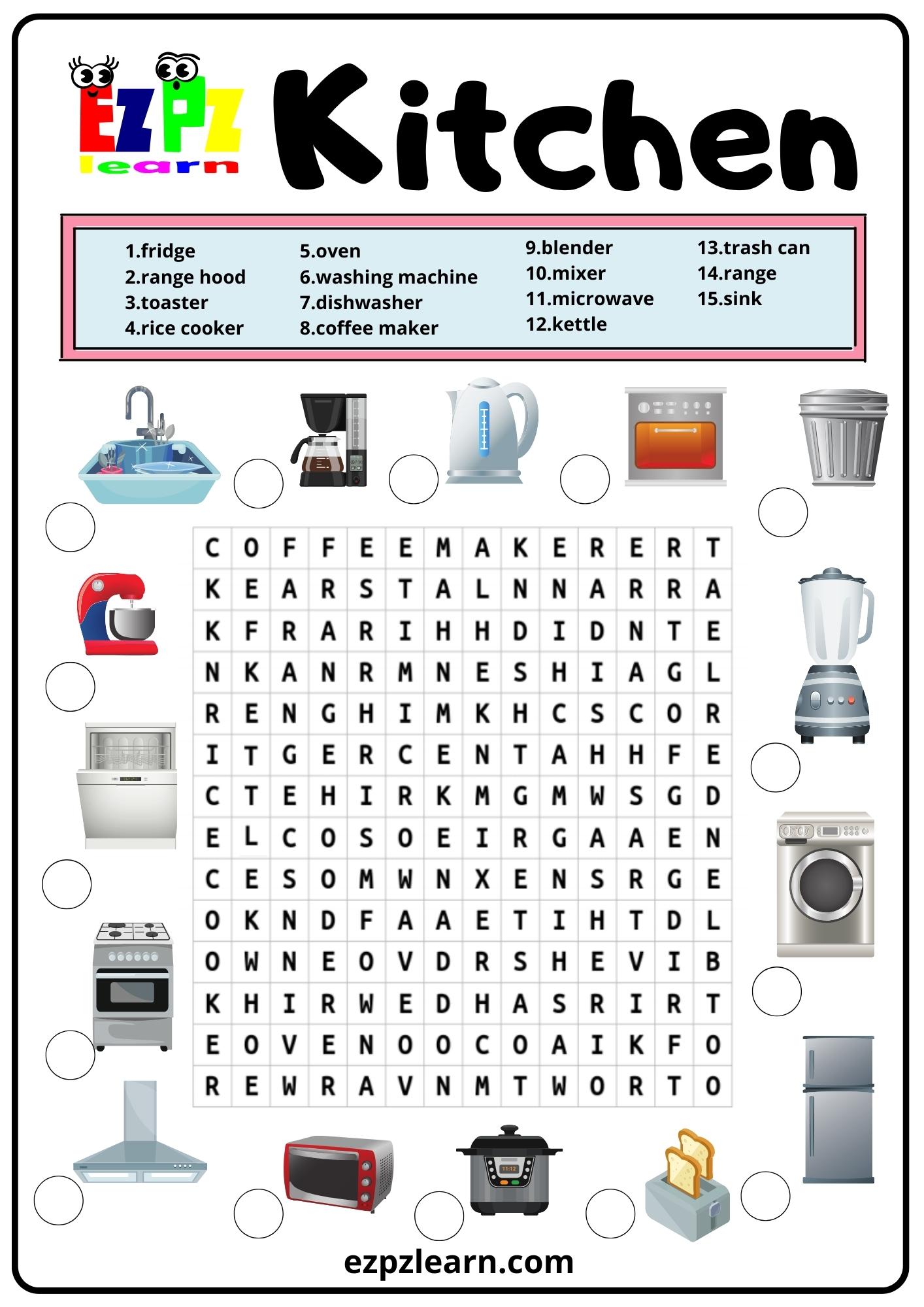 EZPZ learn

Kitchen

1.fridge
2.range hood
3.toaster
4.rice cooker

5.oven
6.washing machine
7.dishwasher
8.coffee maker

9.blender
10.mixer
11.microwave
12.kettle

13.trash can
14.range
15.sink

| C | O | F | F | E | E | M | A | K | E | R | E | R | T |
|---|---|---|---|---|---|---|---|---|---|---|---|---|---|
| K | E | A | R | S | T | A | L | N | N | A | R | R | A |
| K | F | R | A | R | I | H | H | D | I | D | N | T | E |
| N | K | A | N | R | M | N | E | S | H | I | A | G | L |
| R | E | N | G | H | I | M | K | H | C | S | C | O | R |
| I | T | G | E | R | C | E | N | T | A | H | H | F | E |
| C | T | E | H | I | R | K | M | G | M | W | S | G | D |
| E | L | C | O | S | O | E | I | R | G | A | A | E | N |
| C | E | S | O | M | W | N | X | E | N | S | R | G | E |
| O | K | N | D | F | A | A | E | T | I | H | T | D | L |
| O | W | N | E | O | V | D | R | S | H | E | V | I | B |
| K | H | I | R | W | E | D | H | A | S | R | I | R | T |
| E | O | V | E | N | O | O | C | O | A | I | K | F | O |
| R | E | W | R | A | V | N | M | T | W | O | R | T | O |

ezpzlearn.com